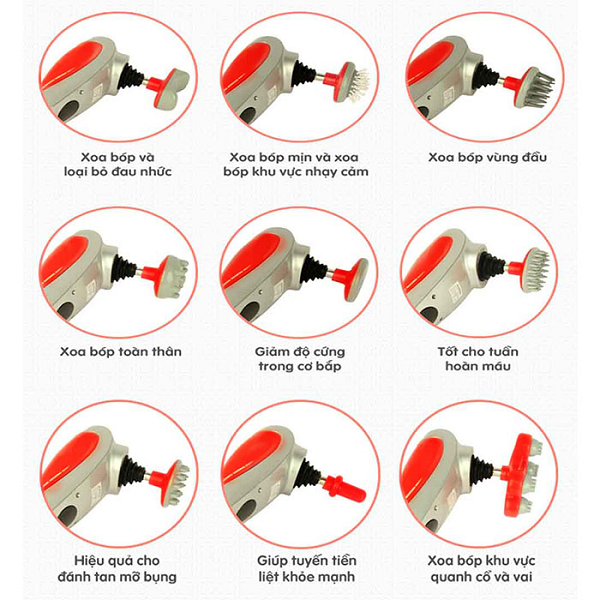 Xoa bóp và loại bỏ đau nhức

Xoa bóp mịn và xoa bóp khu vực nhạy cảm

Xoa bóp vùng đầu

Xoa bóp toàn thân

Giảm độ cứng trong cơ bắp

Tốt cho tuần hoàn máu

Hiệu quả cho đánh tan mỡ bụng

Giúp tuyến tiền liệt khỏe mạnh

Xoa bóp khu vực quanh cổ và vai