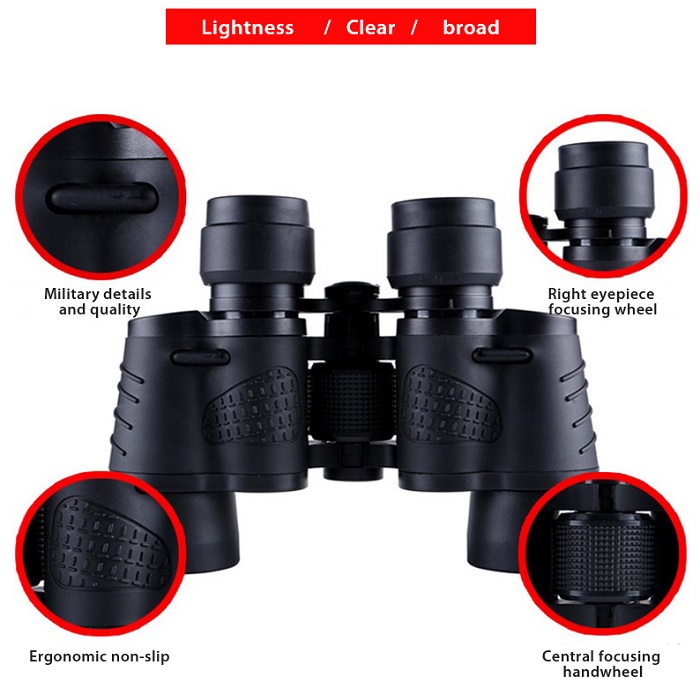 Lightness / Clear / broad

Military details and quality

Right eyepiece focusing wheel

Ergonomic non-slip

Central focusing handwheel