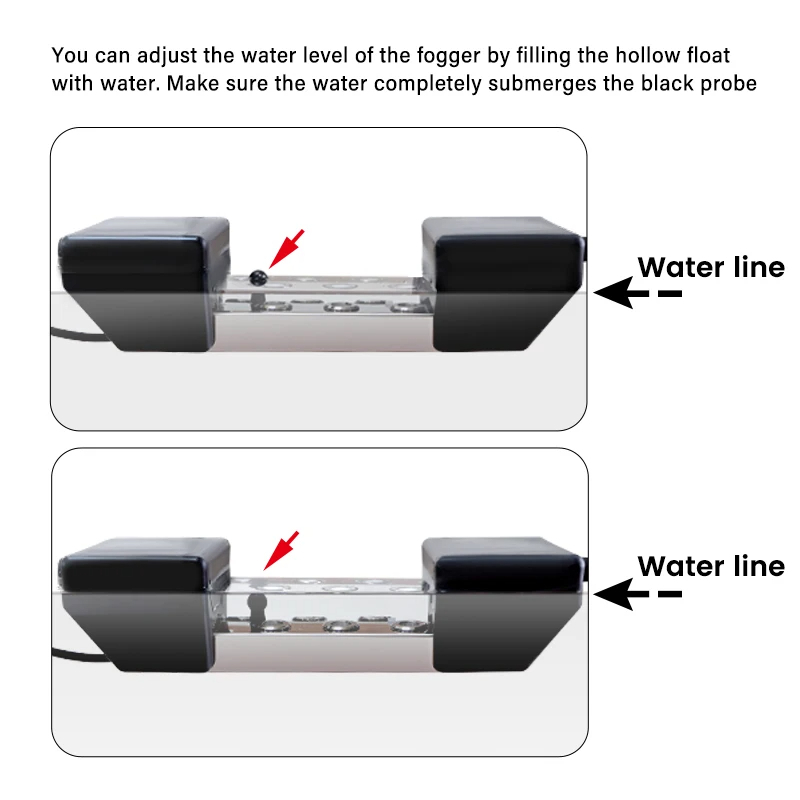 You can adjust the water level of the fogger by filling the hollow float with water. Make sure the water completely submerges the black probe

Water line

Water line