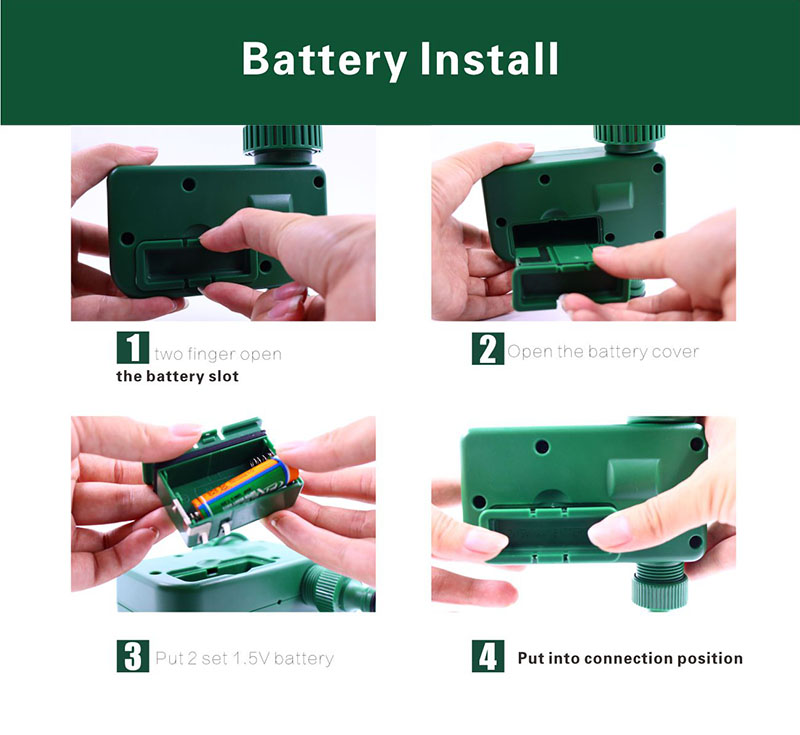 Battery Install

1 two finger open the battery slot

2 Open the battery cover

3 Put 2 set 1.5V battery

4 Put into connection position