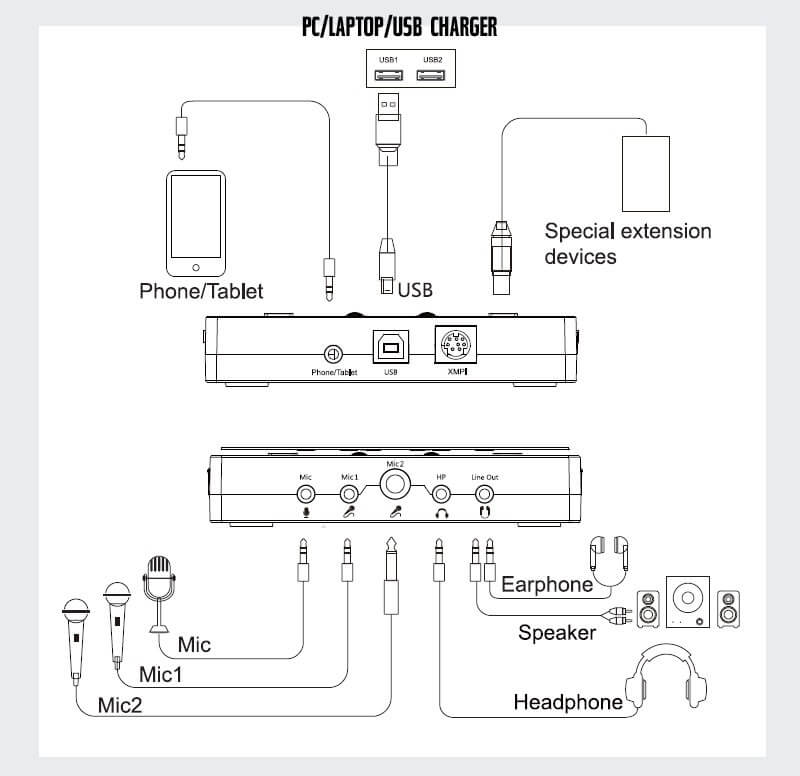 PC/LAPTOP/USB CHARGER

USB1 USB2

Special extension devices

Phone/Tablet

USB

Phone/Tablet USB XMPI

Mic Mic 1 Mic2 HP Line Out

Earphone

Speaker

Mic

Mic1

Mic2

Headphone